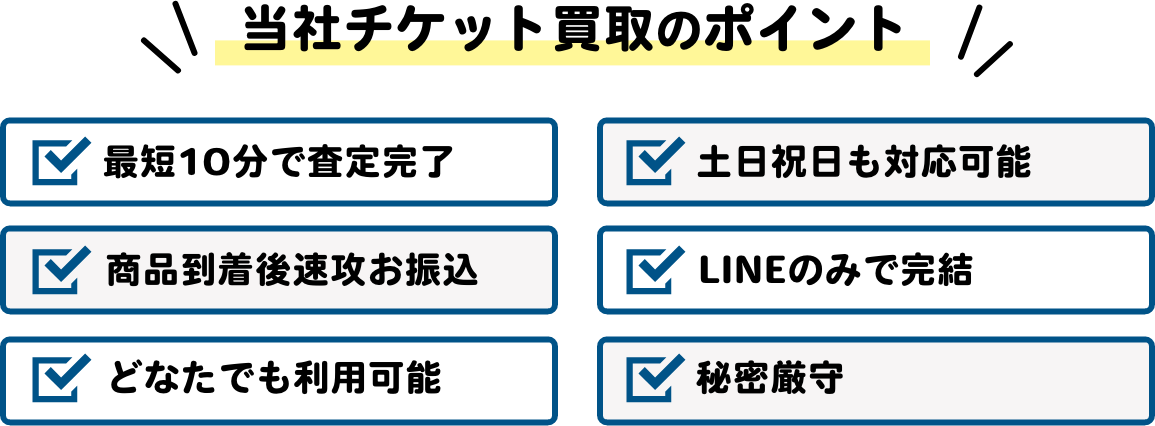 当社チケット買取のポイント

☑ 最短10分で査定完了

☑ 商品到着後速攻お振込

☑ どなたでも利用可能

☑ 土日祝日も対応可能

☑ LINEのみで完結

☑ 秘密厳守